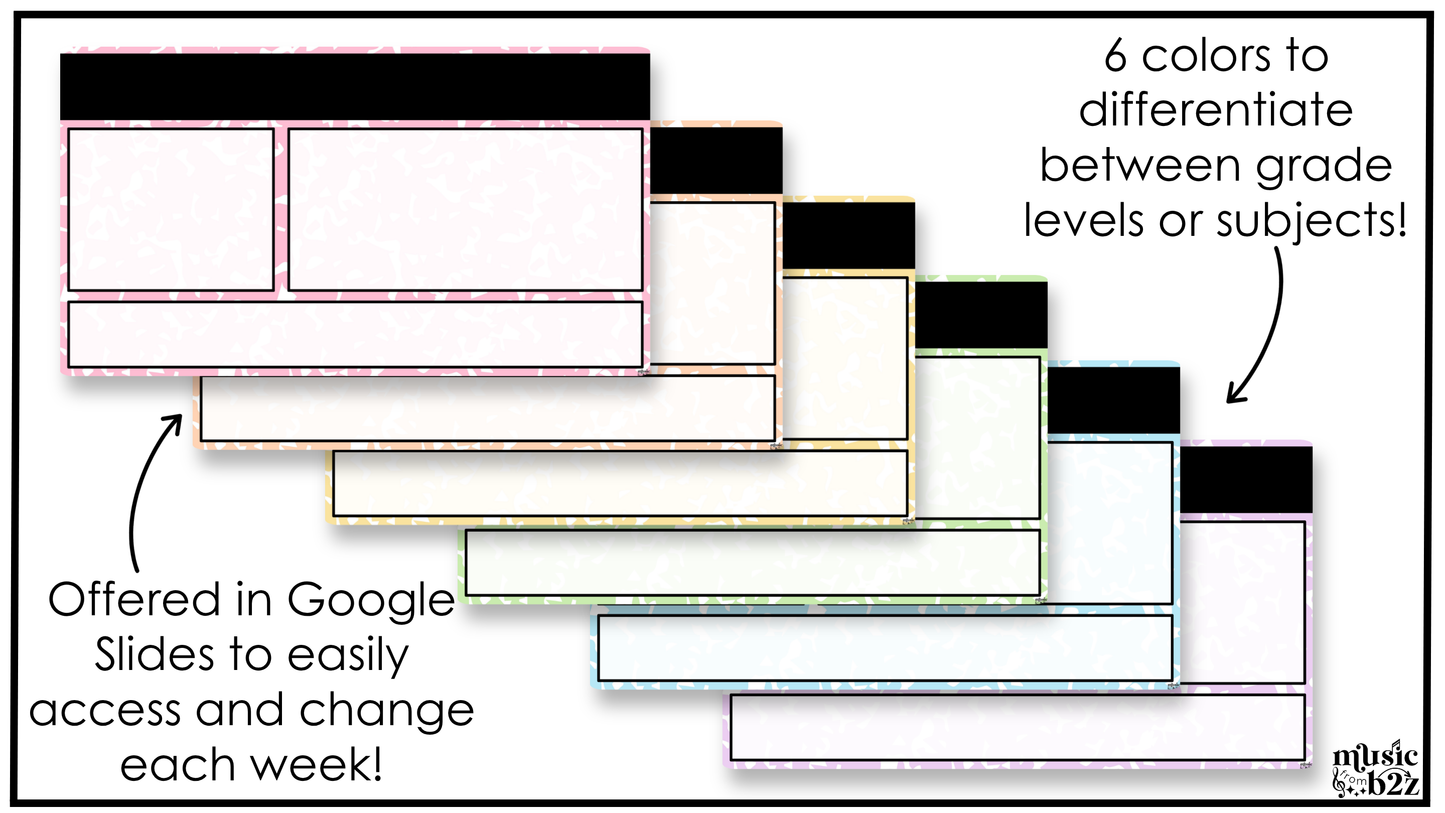 6 colors to differentiate between grade levels or subjects!

Offered in Google Slides to easily access and change each week!

music from b2z