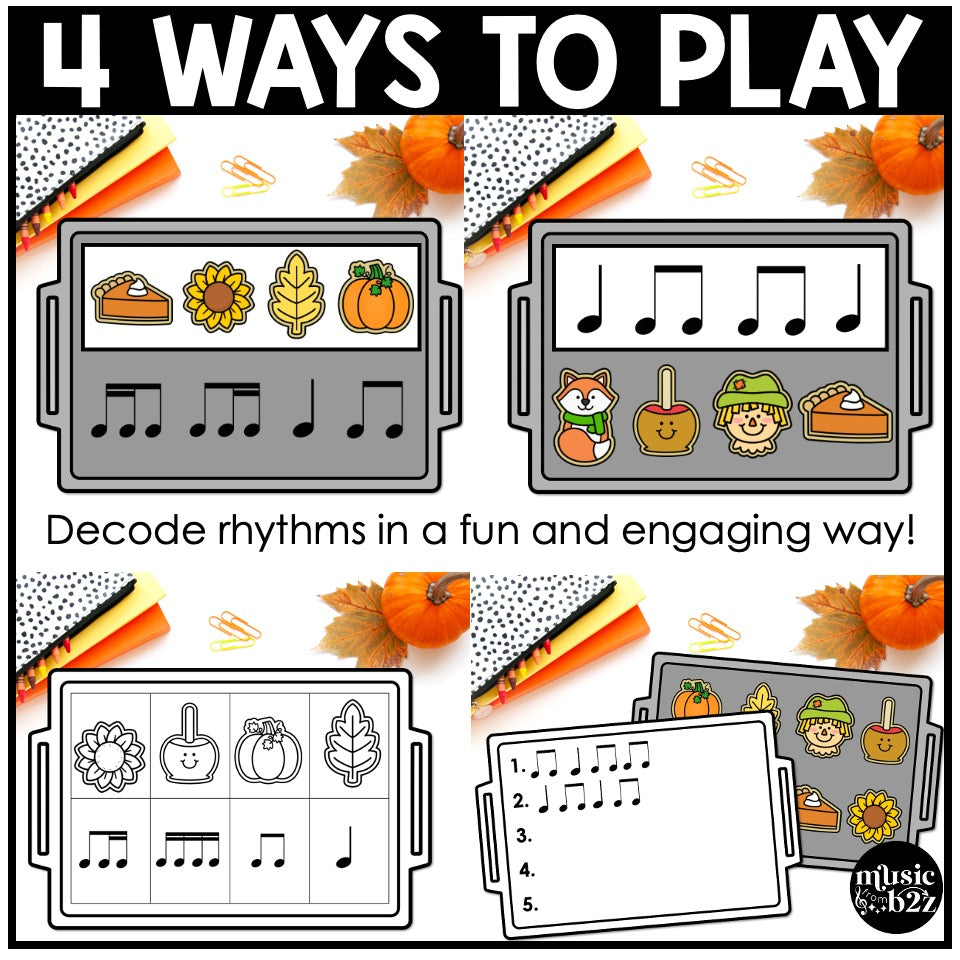 4 WAYS TO PLAY

Decode rhythms in a fun and engaging way!

1.
2.
3.
4.
5.

music from b2z