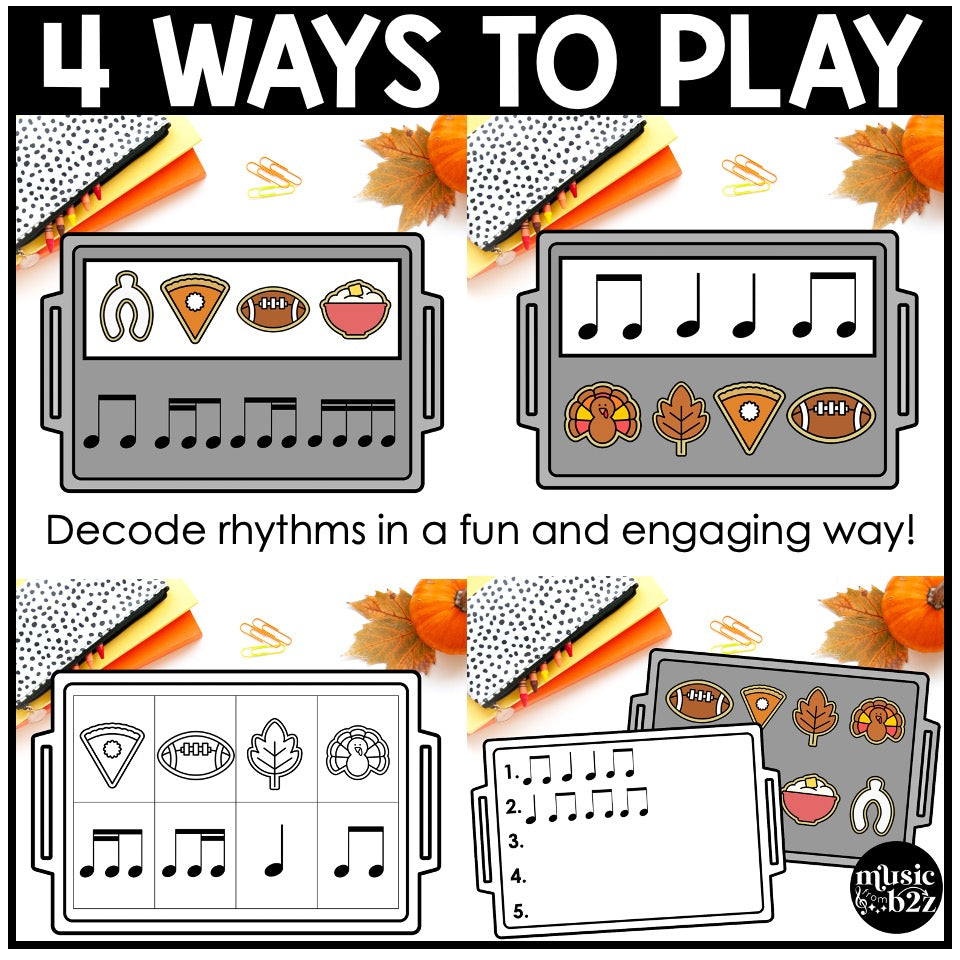 4 WAYS TO PLAY

Decode rhythms in a fun and engaging way!

1.
2.
3.
4.
5.

music from b2z